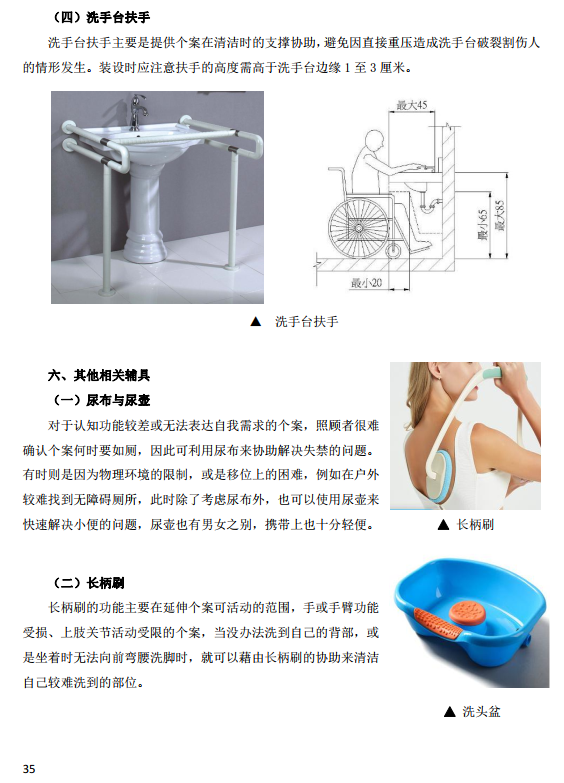 （四）洗手台扶手

洗手台扶手主要是提供个案在清洁时的支撑协助，避免因直接重压造成洗手台破裂割伤人的情形发生。装设时应注意扶手的高度需高于洗手台边缘 1 至 3 厘米。

最大45

最小65

最大85

最小20

▲ 洗手台扶手

六、其他相关辅具

（一）尿布与尿壶

对于认知功能较差或无法表达自我需求的个案，照顾者很难确认个案何时要如厕，因此可利用尿布来协助解决失禁的问题。有时则是因为物理环境的限制，或是移位上的困难，例如在户外较难找到无障碍厕所，此时除了考虑尿布外，也可以使用尿壶来快速解决小便的问题，尿壶也有男女之别，携带上也十分轻便。

▲ 长柄刷

（二）长柄刷

长柄刷的功能主要在延伸个案可活动的范围，手或手臂功能受损、上肢关节活动受限的个案，当没办法洗到自己的背部，或是坐着时无法向前弯腰洗脚时，就可以藉由长柄刷的协助来清洁自己较难洗到的部位。

▲ 洗头盆

35