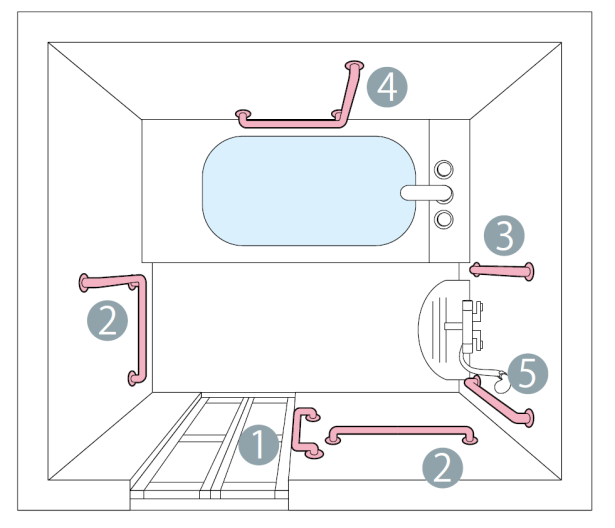 4

3

2

5

1

2