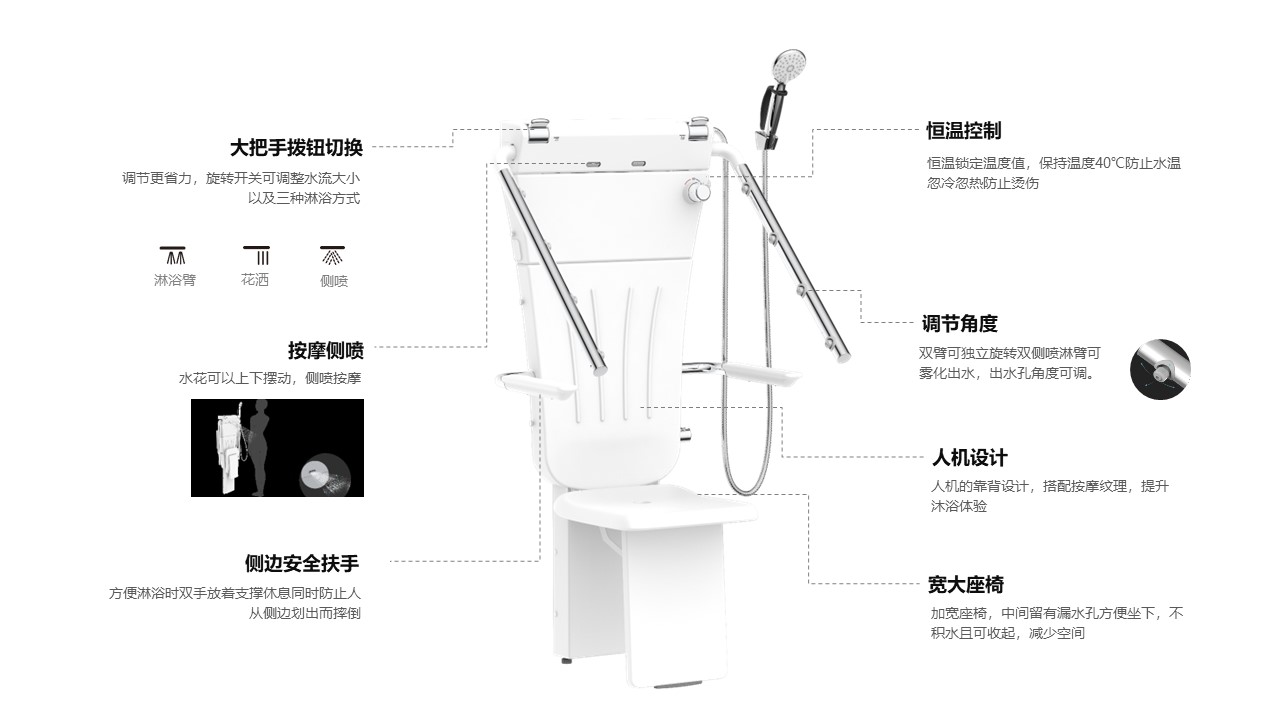 大把手拨钮切换

调节更省力，旋转开关可调整水流大小以及三种淋浴方式

淋浴臂　花洒　侧喷

按摩侧喷

水花可以上下摆动，侧喷按摩

侧边安全扶手

方便淋浴时双手放着支撑休息同时防止人从侧边划出而摔倒

恒温控制

恒温锁定温度值，保持温度40℃防止水温忽冷忽热防止烫伤

调节角度

双臂可独立旋转双侧喷淋臂可雾化出水，出水孔角度可调。

人机设计

人机的靠背设计，搭配按摩纹理，提升沐浴体验

宽大座椅

加宽座椅，中间留有漏水孔方便坐下，不积水且可收起，减少空间