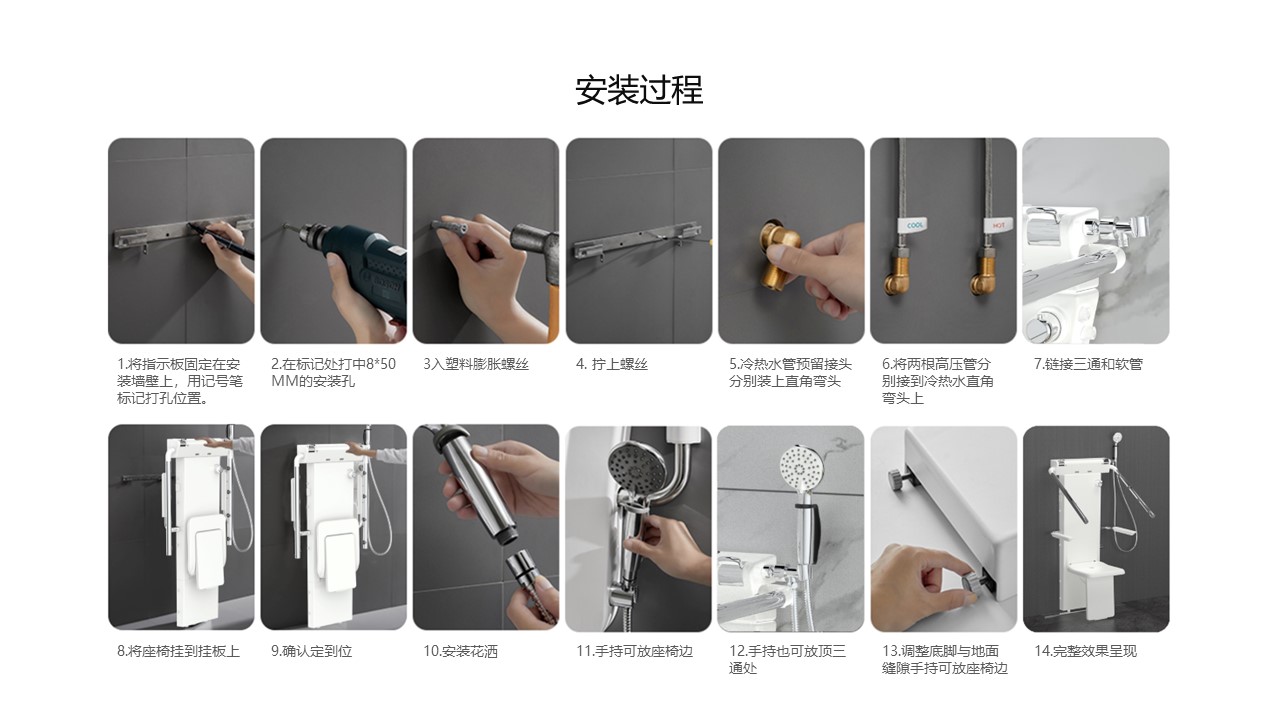 安装过程

1.将指示板固定在安装墙壁上，用记号笔标记打孔位置。

2.在标记处打中8*50MM的安装孔

3入塑料膨胀螺丝

4. 拧上螺丝

5.冷热水管预留接头分别装上直角弯头

COOL

HOT

6.将两根高压管分别接到冷热水直角弯头上

7.链接三通和软管

8.将座椅挂到挂板上

9.确认定到位

10.安装花洒

11.手持可放座椅边

12.手持也可放顶三通处

13.调整底脚与地面缝隙手持可放座椅边

14.完整效果呈现