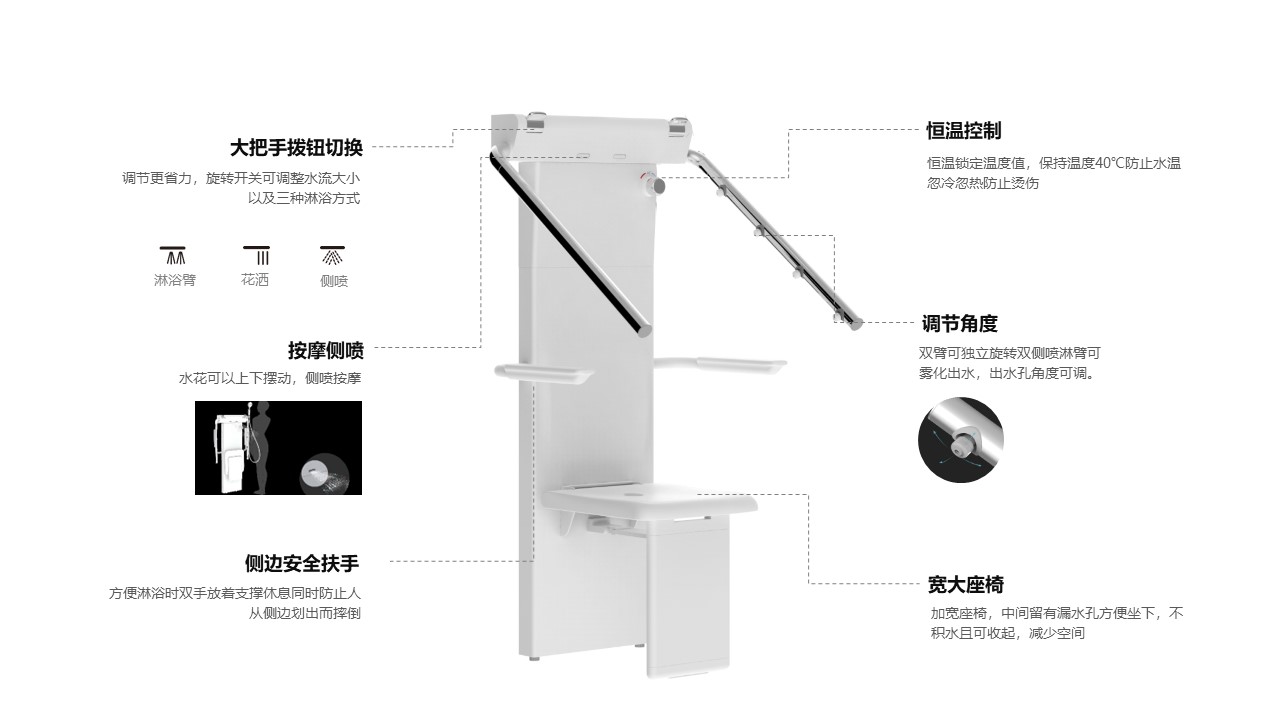 大把手拨钮切换

调节更省力，旋转开关可调整水流大小以及三种淋浴方式

淋浴臂　花洒　侧喷

按摩侧喷

水花可以上下摆动，侧喷按摩

侧边安全扶手

方便淋浴时双手放着支撑休息同时防止人从侧边划出而摔倒

恒温控制

恒温锁定温度值，保持温度40℃防止水温忽冷忽热防止烫伤

调节角度

双臂可独立旋转双侧喷淋臂可雾化出水，出水孔角度可调。

宽大座椅

加宽座椅，中间留有漏水孔方便坐下，不积水且可收起，减少空间