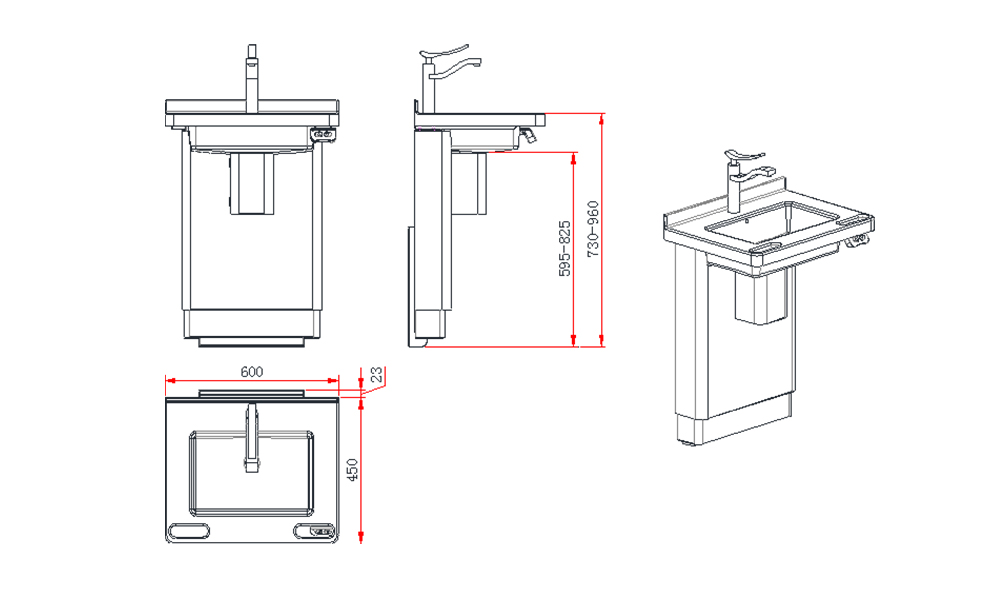 595-825
730-960
600
23
450