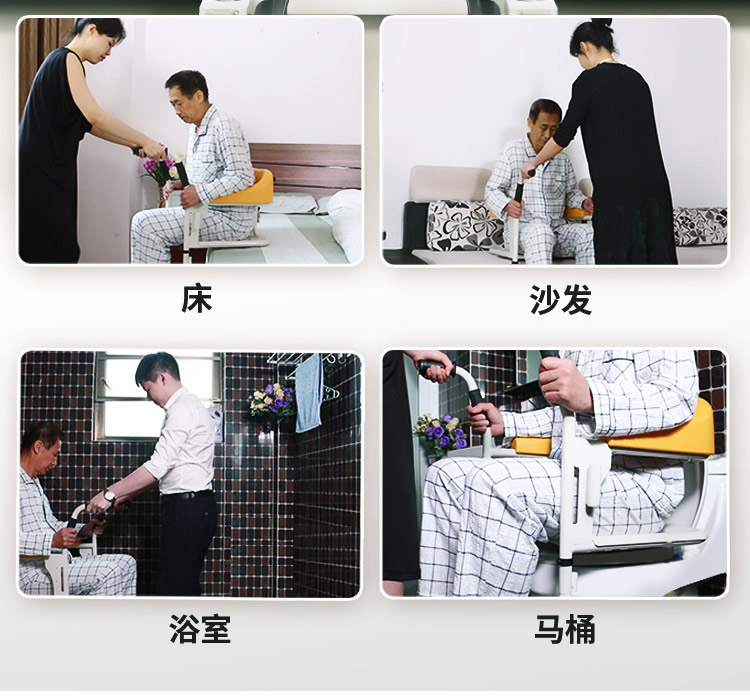 床

沙发

浴室

马桶