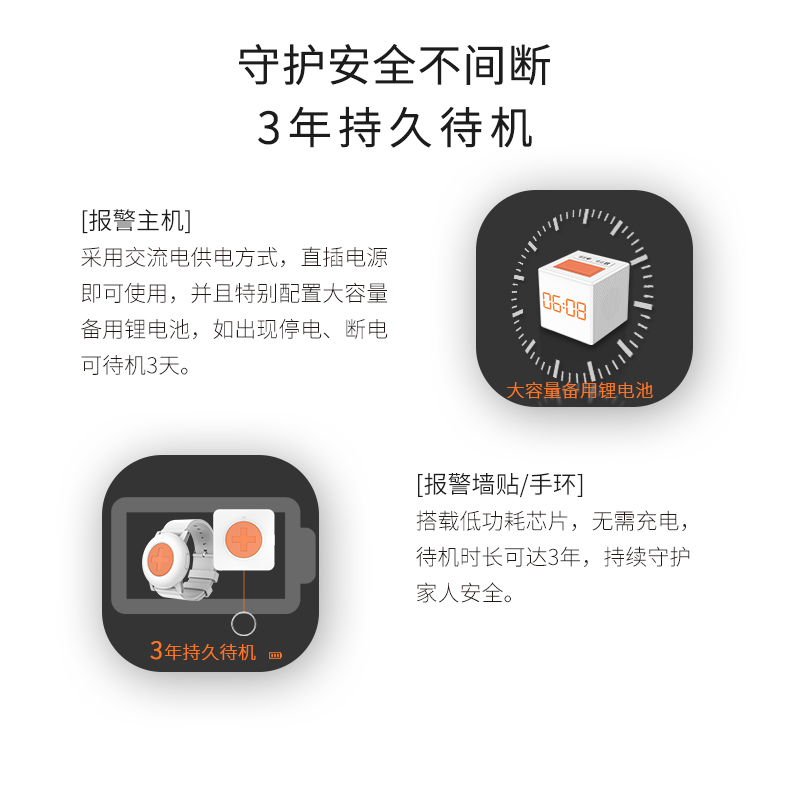 守护安全不间断
3年持久待机

[报警主机]
采用交流电供电方式，直插电源即可使用，并且特别配置大容量备用锂电池，如出现停电、断电可待机3天。

06:08

大容量备用锂电池

3年持久待机

[报警墙贴/手环]
搭载低功耗芯片，无需充电，待机时长可达3年，持续守护家人安全。